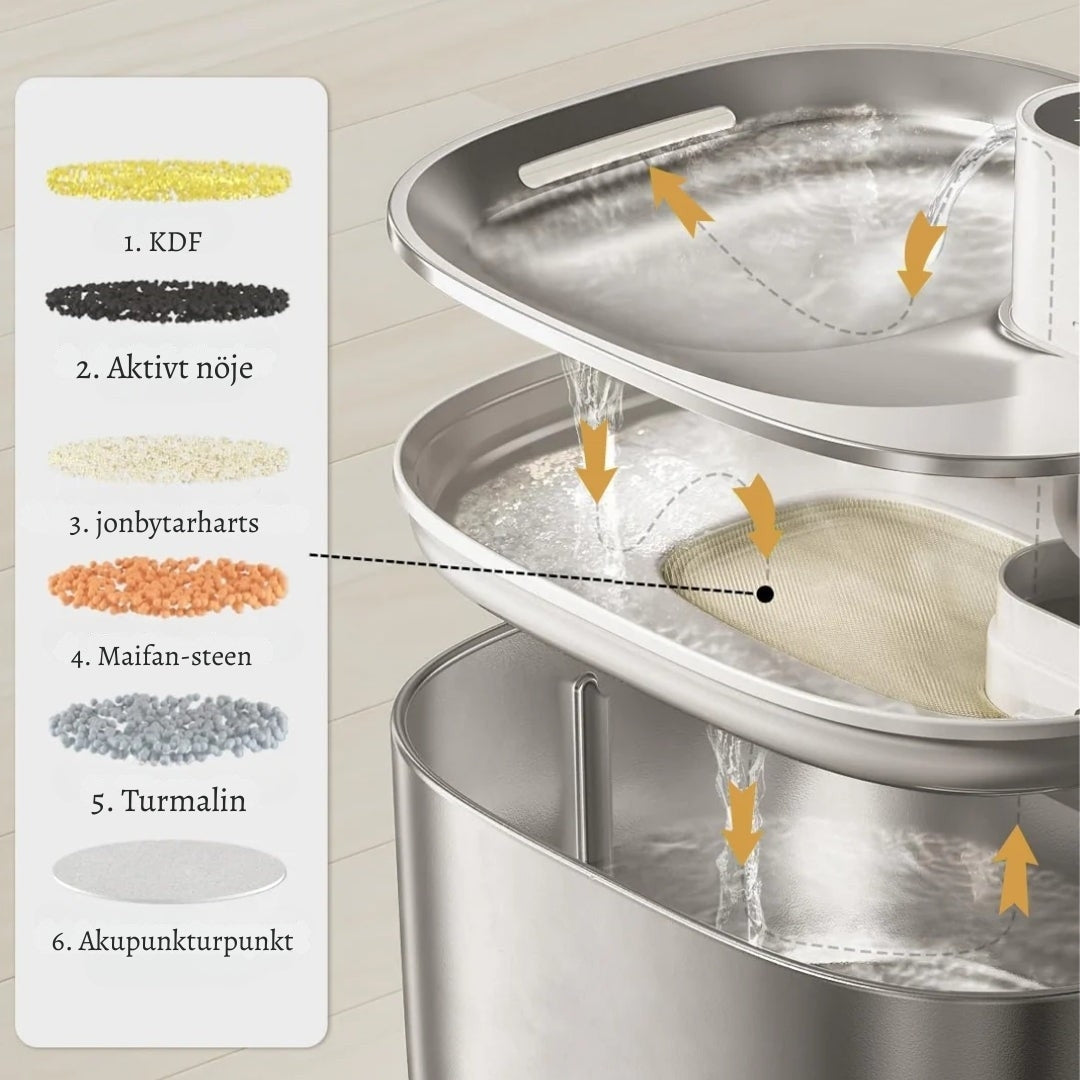 1. KDF

2. Aktivt nöje

3. jonbytarharts

4. Maifan-steen

5. Turmalin

6. Akupunkturpunkt